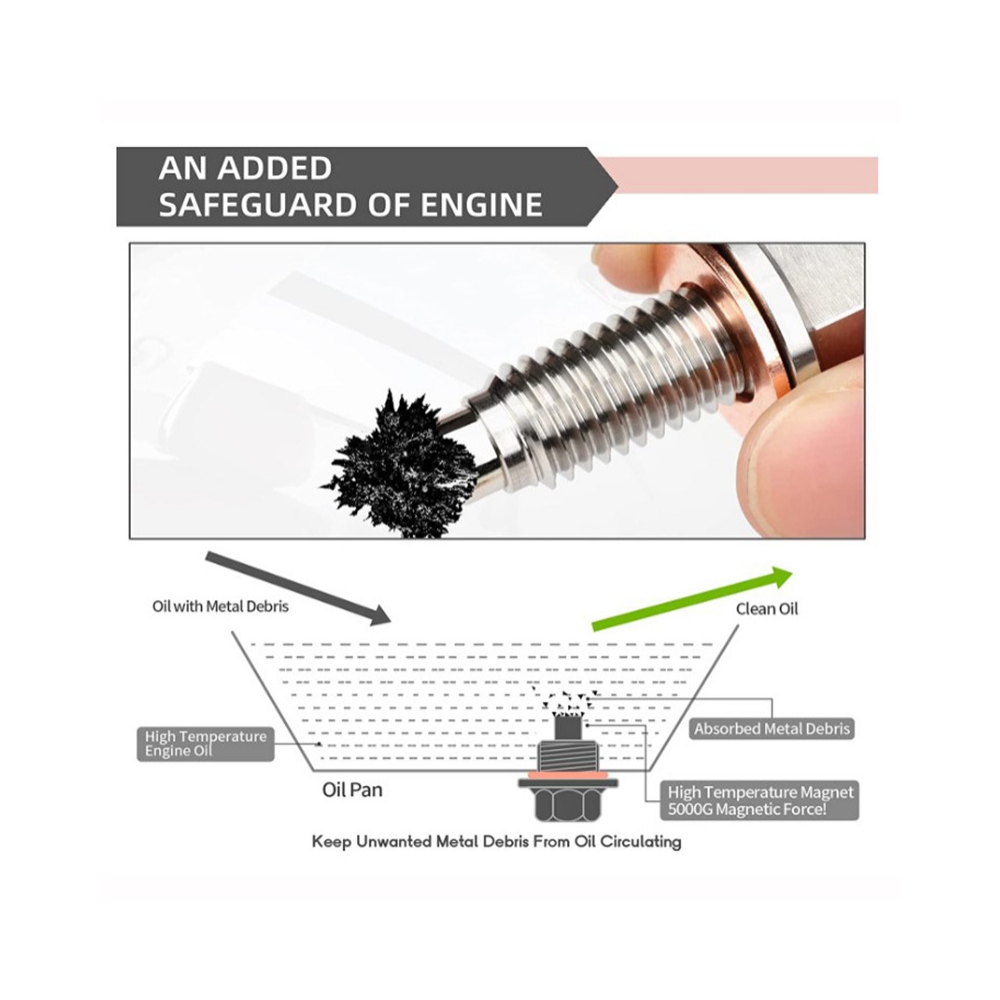 AN ADDED SAFEGUARD OF ENGINE

Oil with Metal Debris

Clean Oil

High Temperature Engine Oil

Absorbed Metal Debris

Oil Pan

High Temperature Magnet 5000G Magnetic Force!

Keep Unwanted Metal Debris From Oil Circulating