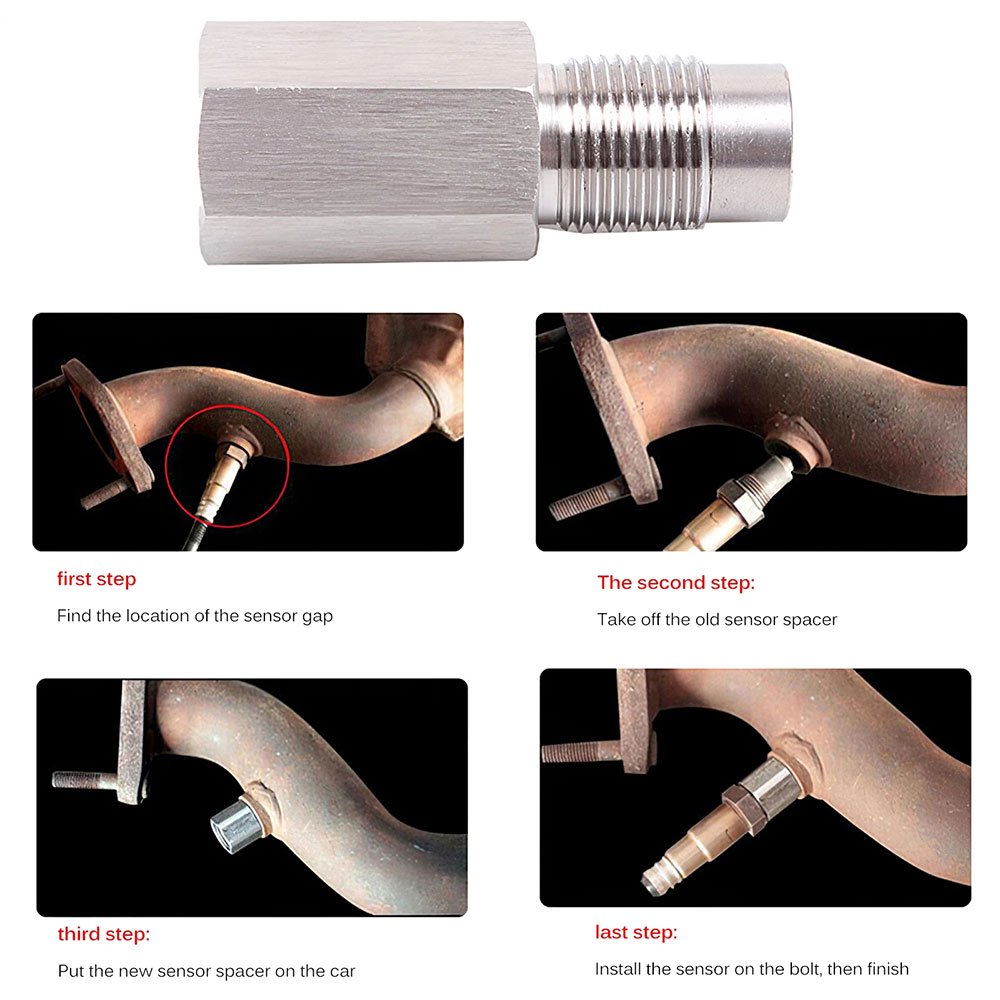 first step

Find the location of the sensor gap

The second step:

Take off the old sensor spacer

third step:

Put the new sensor spacer on the car

last step:

Install the sensor on the bolt, then finish