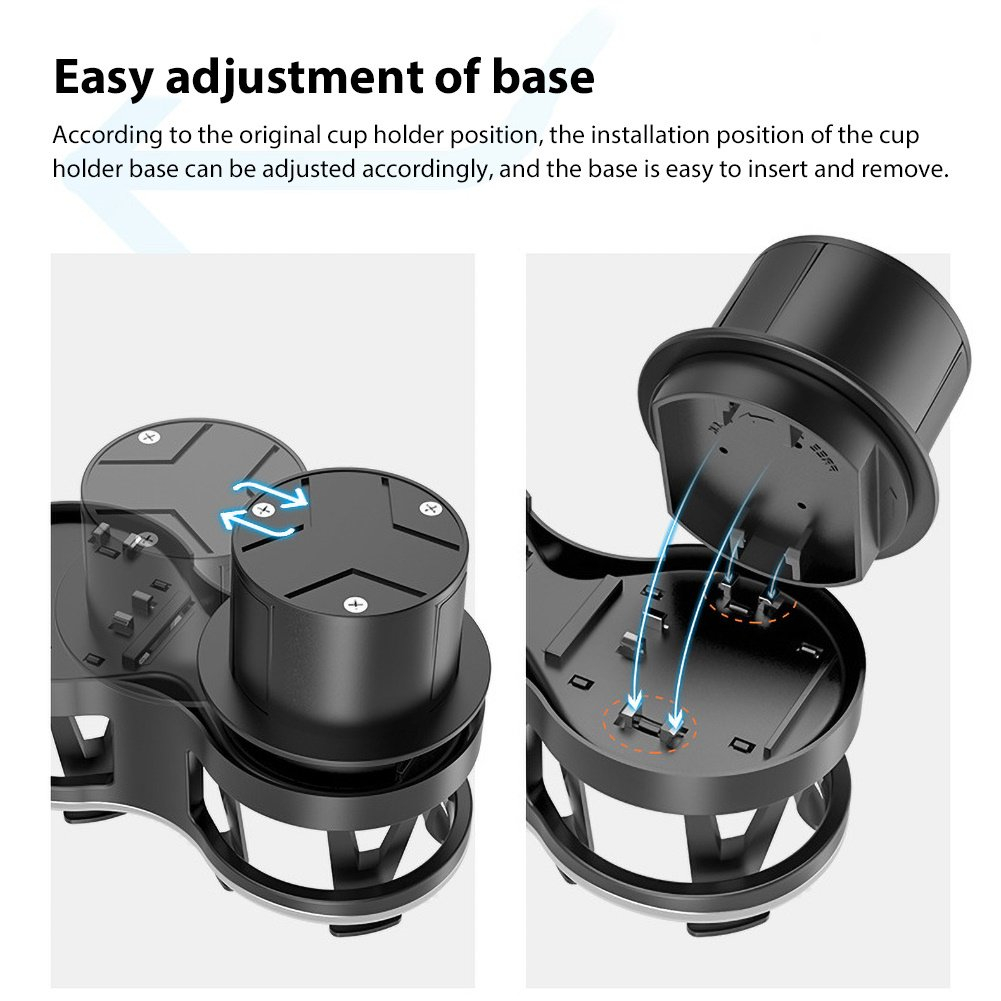 Easy adjustment of base

According to the original cup holder position, the installation position of the cup holder base can be adjusted accordingly, and the base is easy to insert and remove.