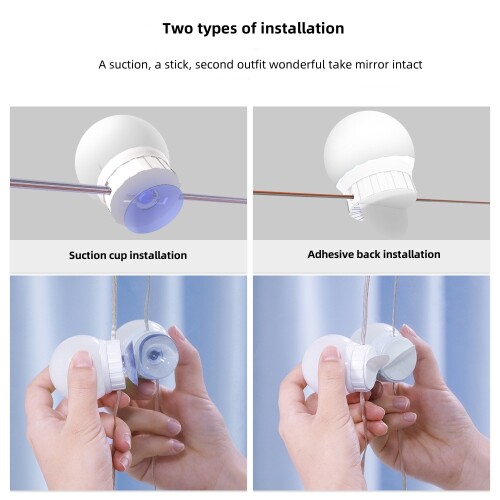 Two types of installation

A suction, a stick, second outfit wonderful take mirror intact

Suction cup installation

Adhesive back installation