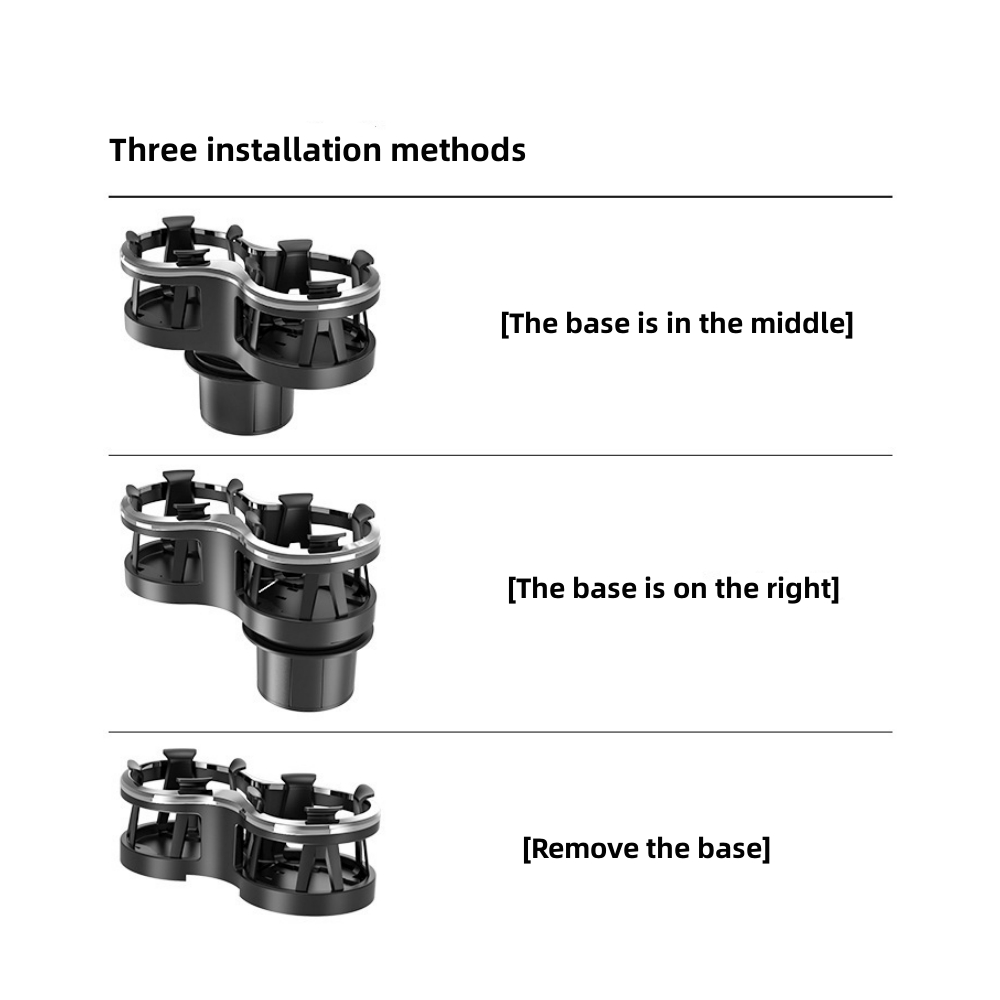 Three installation methods

[The base is in the middle]

[The base is on the right]

[Remove the base]