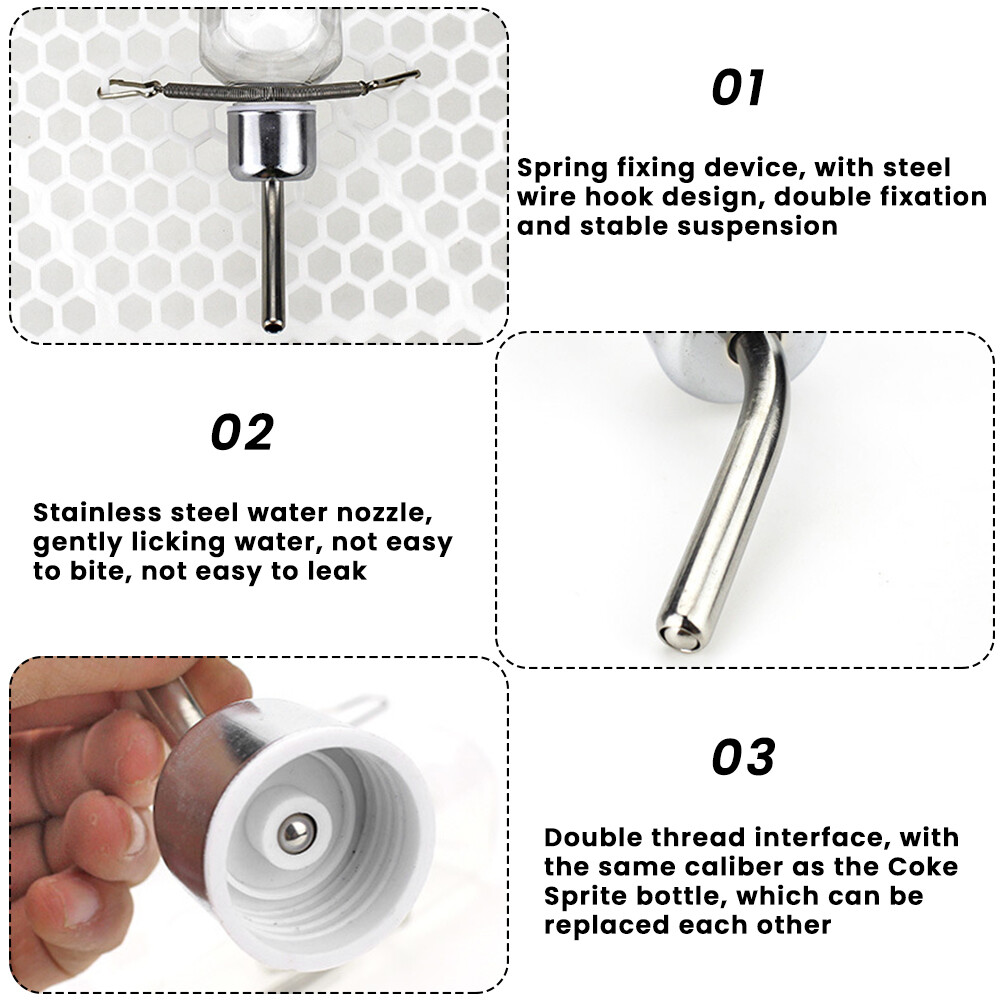 01

Spring fixing device, with steel wire hook design, double fixation and stable suspension

02

Stainless steel water nozzle, gently licking water, not easy to bite, not easy to leak

03

Double thread interface, with the same caliber as the Coke Sprite bottle, which can be replaced each other