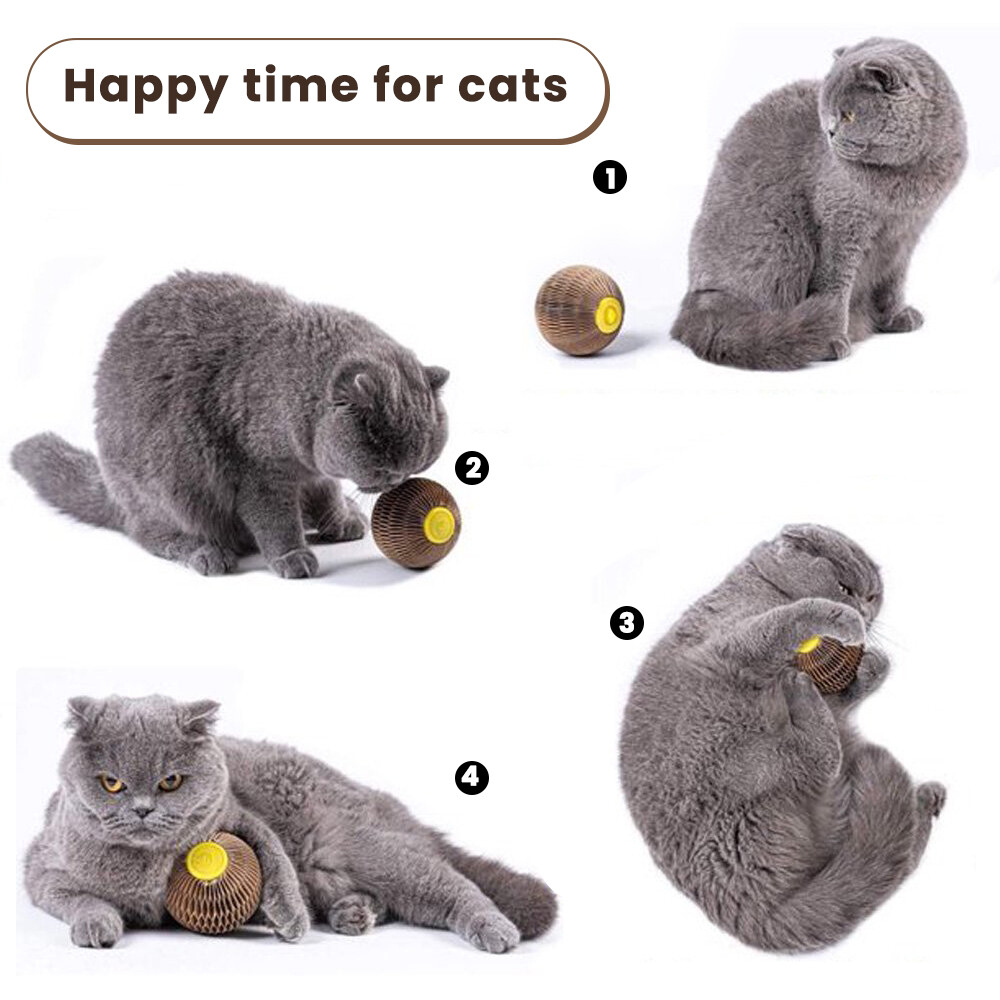 Happy time for cats

1

2

3

4