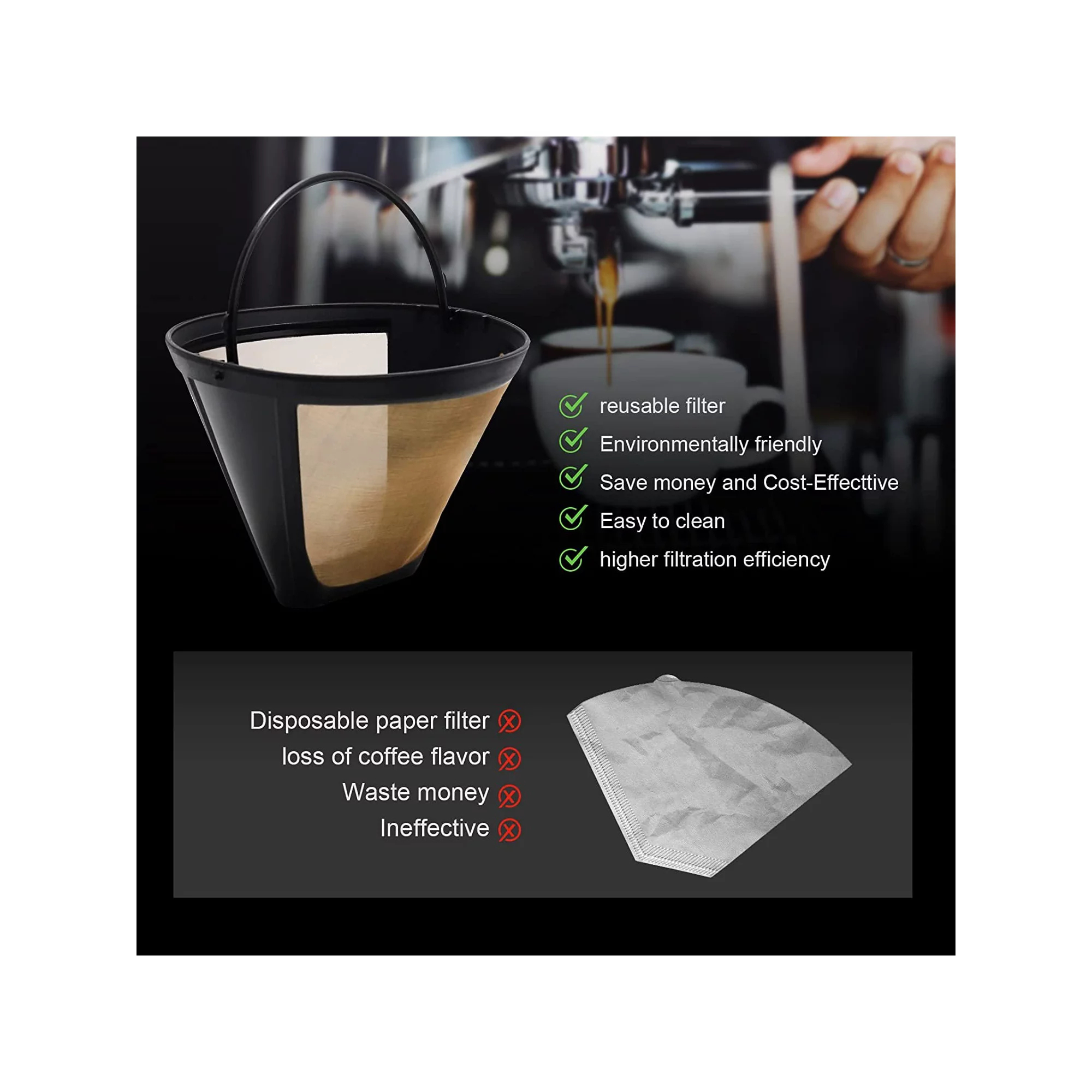 reusable filter
Environmentally friendly
Save money and Cost-Effecttive
Easy to clean
higher filtration efficiency

Disposable paper filter
loss of coffee flavor
Waste money
Ineffective