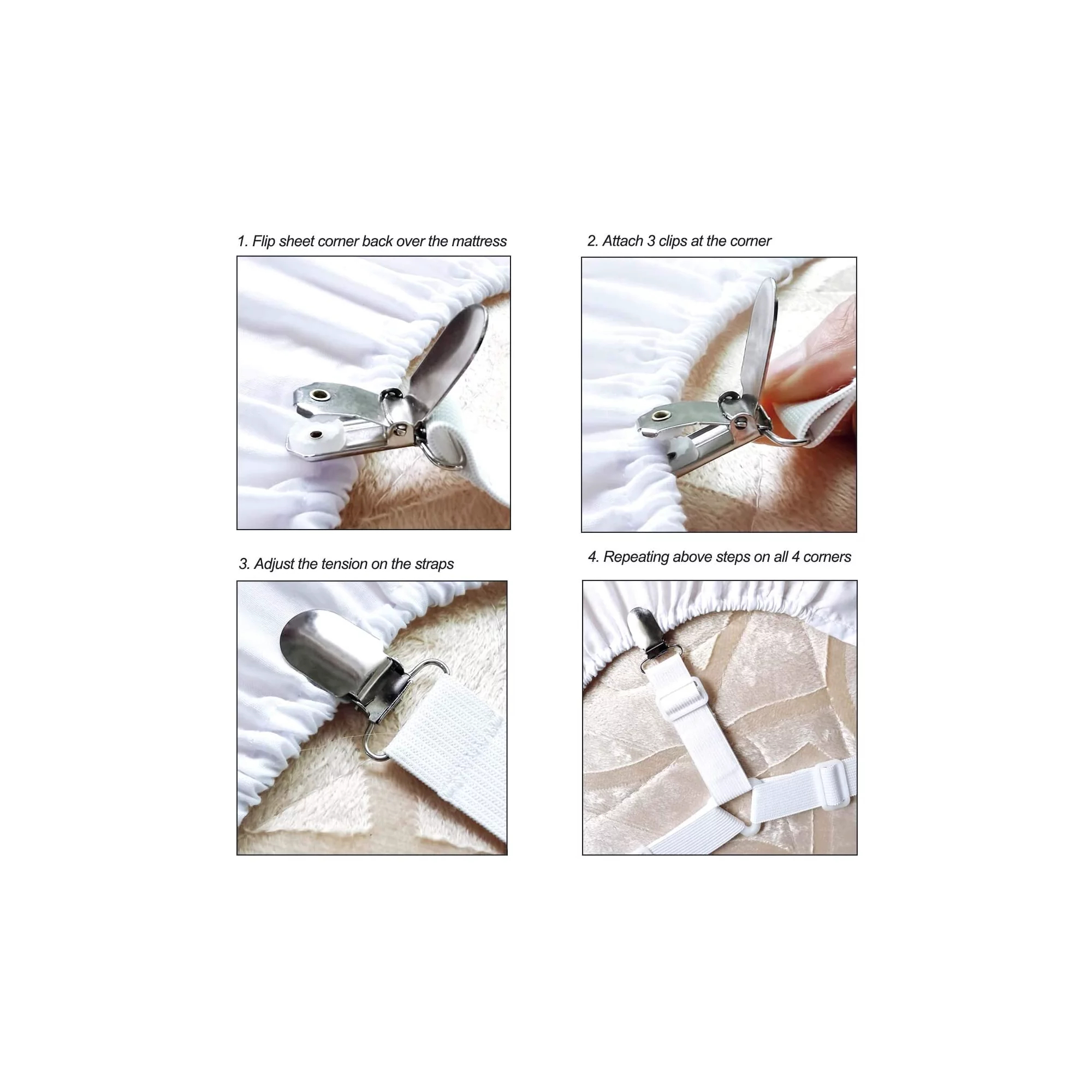 1. Flip sheet corner back over the mattress

2. Attach 3 clips at the corner

3. Adjust the tension on the straps

4. Repeating above steps on all 4 corners