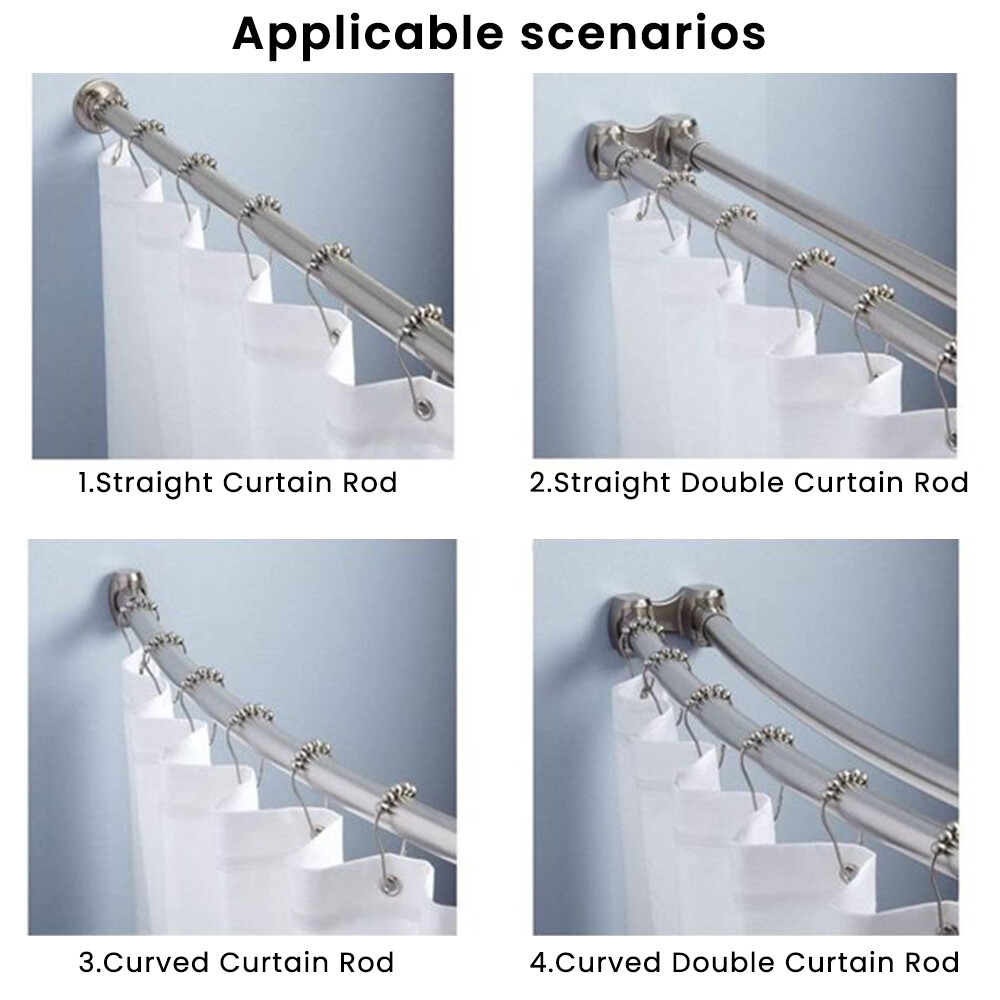 Applicable scenarios

1.Straight Curtain Rod

2.Straight Double Curtain Rod

3.Curved Curtain Rod

4.Curved Double Curtain Rod